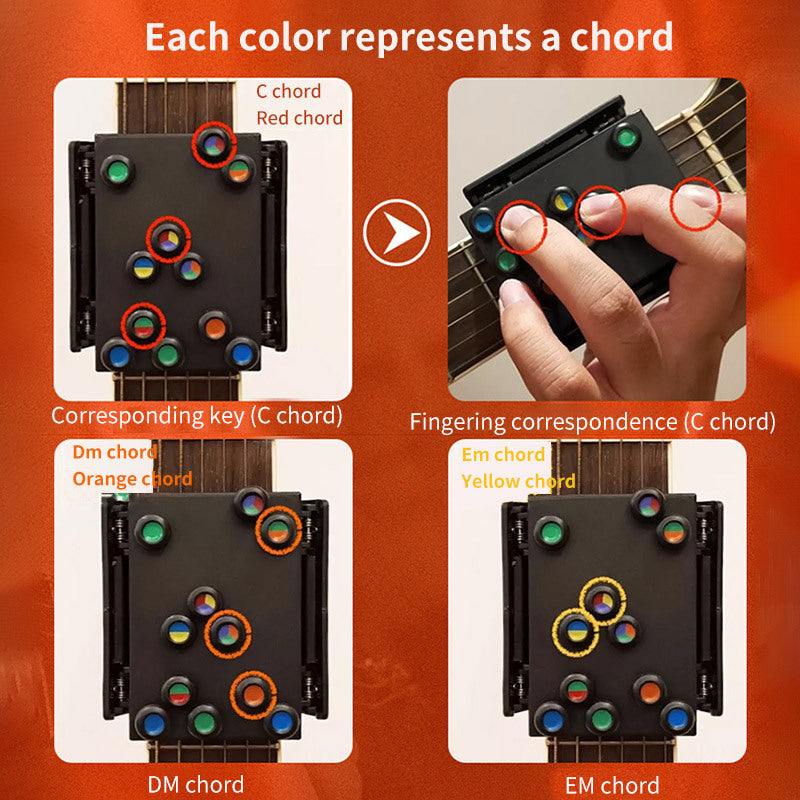 Each color represents a chord

C chord
Red chord

Corresponding key (C chord)

Fingering correspondence (C chord)

Dm chord
Orange chord

DM chord

Em chord
Yellow chord

EM chord